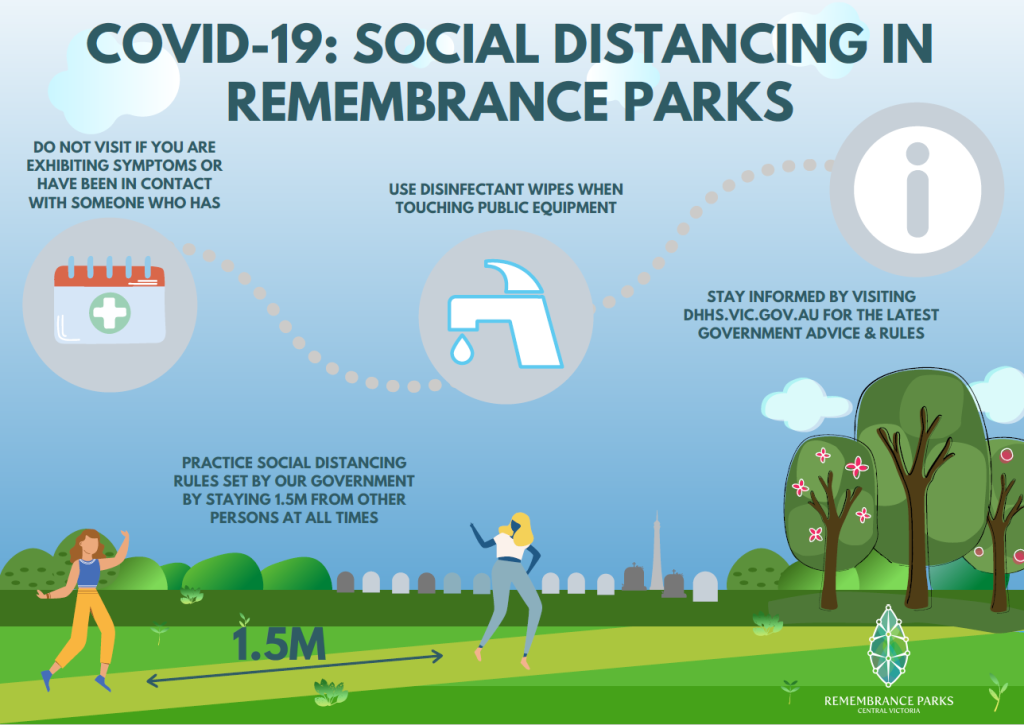 COVID-19: SOCIAL DISTANCING IN REMEMBRANCE PARKS

DO NOT VISIT IF YOU ARE EXHIBITING SYMPTOMS OR HAVE BEEN IN CONTACT WITH SOMEONE WHO HAS

USE DISINFECTANT WIPES WHEN TOUCHING PUBLIC EQUIPMENT

STAY INFORMED BY VISITING DHHS.VIC.GOV.AU FOR THE LATEST GOVERNMENT ADVICE & RULES

PRACTICE SOCIAL DISTANCING RULES SET BY OUR GOVERNMENT BY STAYING 1.5M FROM OTHER PERSONS AT ALL TIMES

1.5M

REMEMBRANCE PARKS
CENTRAL VICTORIA